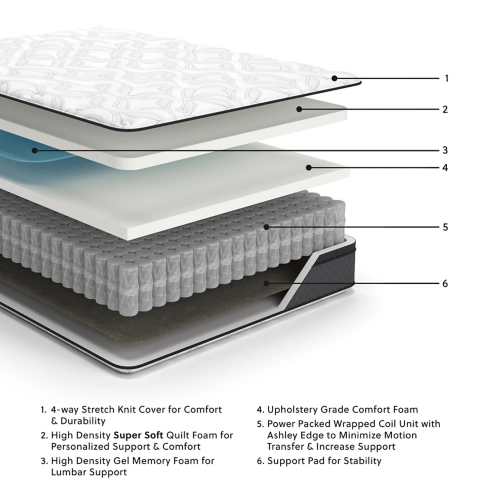 1
2
3
4
5
6

1. 4-way Stretch Knit Cover for Comfort & Durability
2. High Density Super Soft Quilt Foam for Personalized Support & Comfort
3. High Density Gel Memory Foam for Lumbar Support

4. Upholstery Grade Comfort Foam
5. Power Packed Wrapped Coil Unit with Ashley Edge to Minimize Motion Transfer & Increase Support
6. Support Pad for Stability